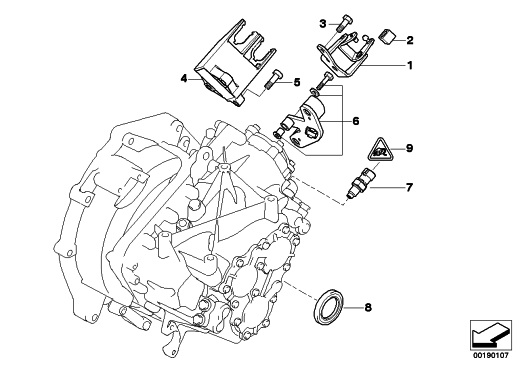 3
2
1
4
5
6
9
7
8
00190107