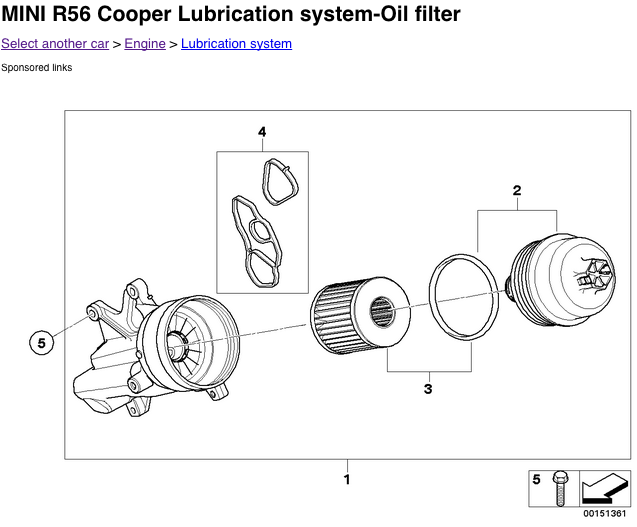 MINI R56 Cooper Lubrication system-Oil filter

Select another car > Engine > Lubrication system

Sponsored links

4

2

5

3

1

5

00151361