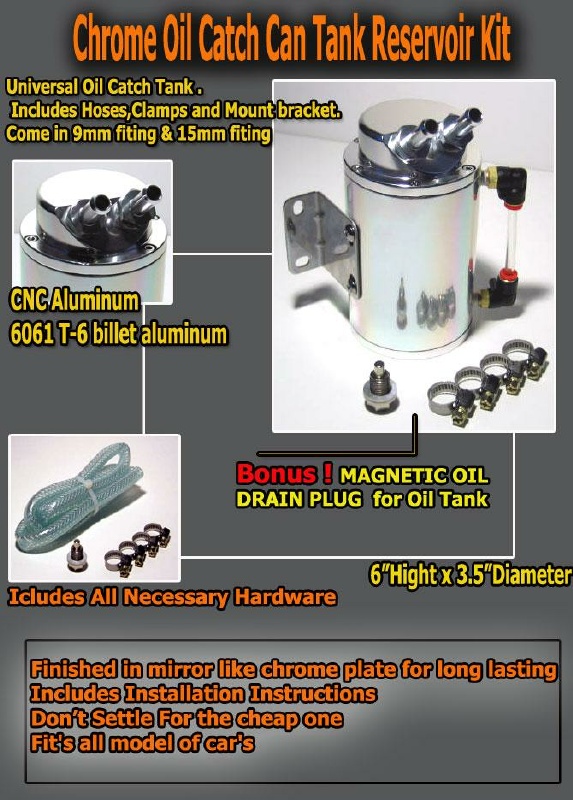 Chrome Oil Catch Can Tank Reservoir Kit

Universal Oil Catch Tank .
Includes Hoses,Clamps and Mount bracket.
Come in 9mm fiting & 15mm fiting

CNC Aluminum
6061 T-6 billet aluminum

Bonus ! MAGNETIC OIL DRAIN PLUG for Oil Tank

6"Hight x 3.5"Diameter

Icludes All Necessary Hardware

Finished in mirror like chrome plate for long lasting
Includes Installation Instructions
Don't Settle For the cheap one
Fit's all model of car's